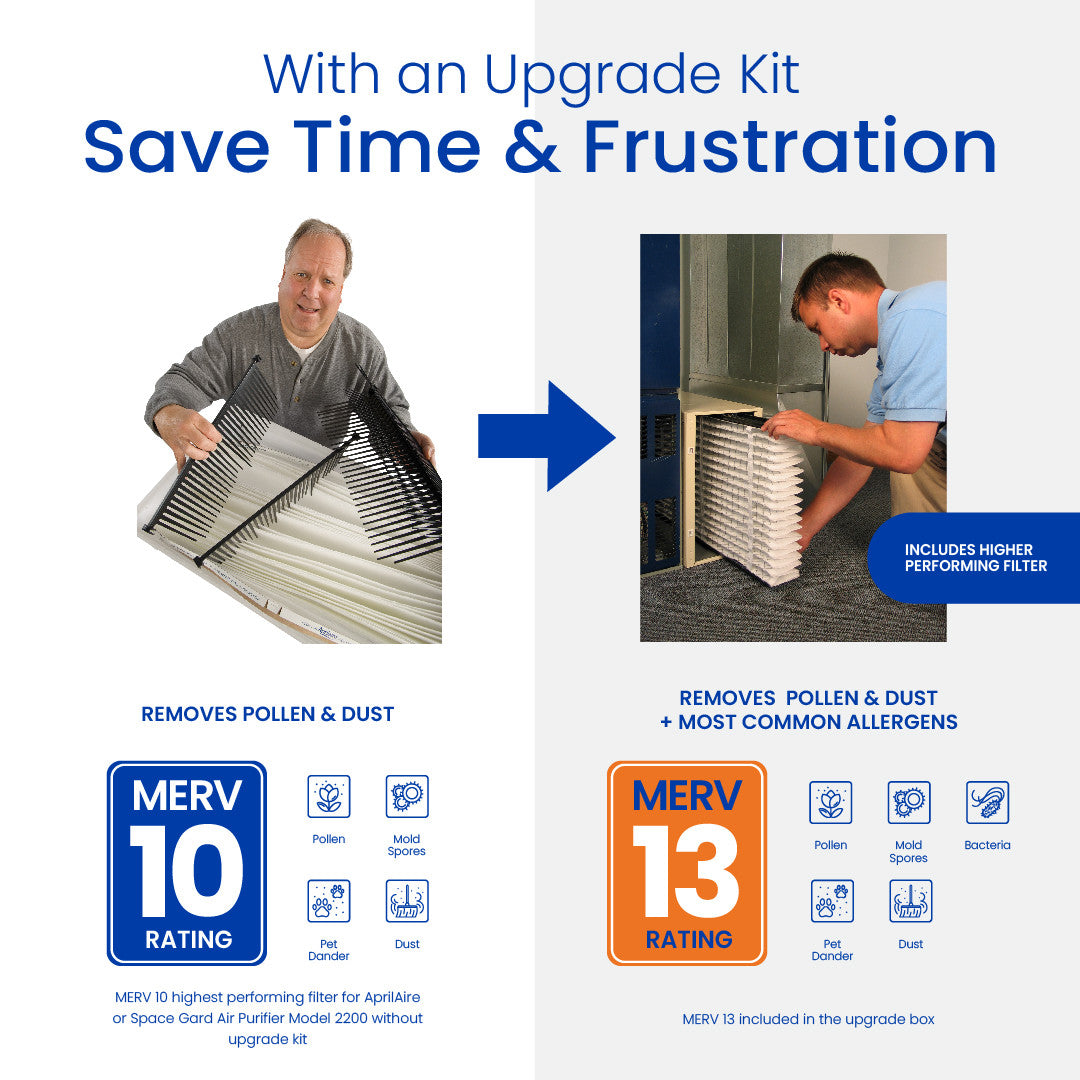 With an Upgrade Kit
Save Time & Frustration

INCLUDES HIGHER PERFORMING FILTER

REMOVES POLLEN & DUST

MERV
10
RATING

Pollen
Mold Spores
Pet Dander
Dust

MERV 10 highest performing filter for AprilAire or Space Gard Air Purifier Model 2200 without upgrade kit

REMOVES POLLEN & DUST
+ MOST COMMON ALLERGENS

MERV
13
RATING

Pollen
Mold Spores
Bacteria
Pet Dander
Dust

MERV 13 included in the upgrade box