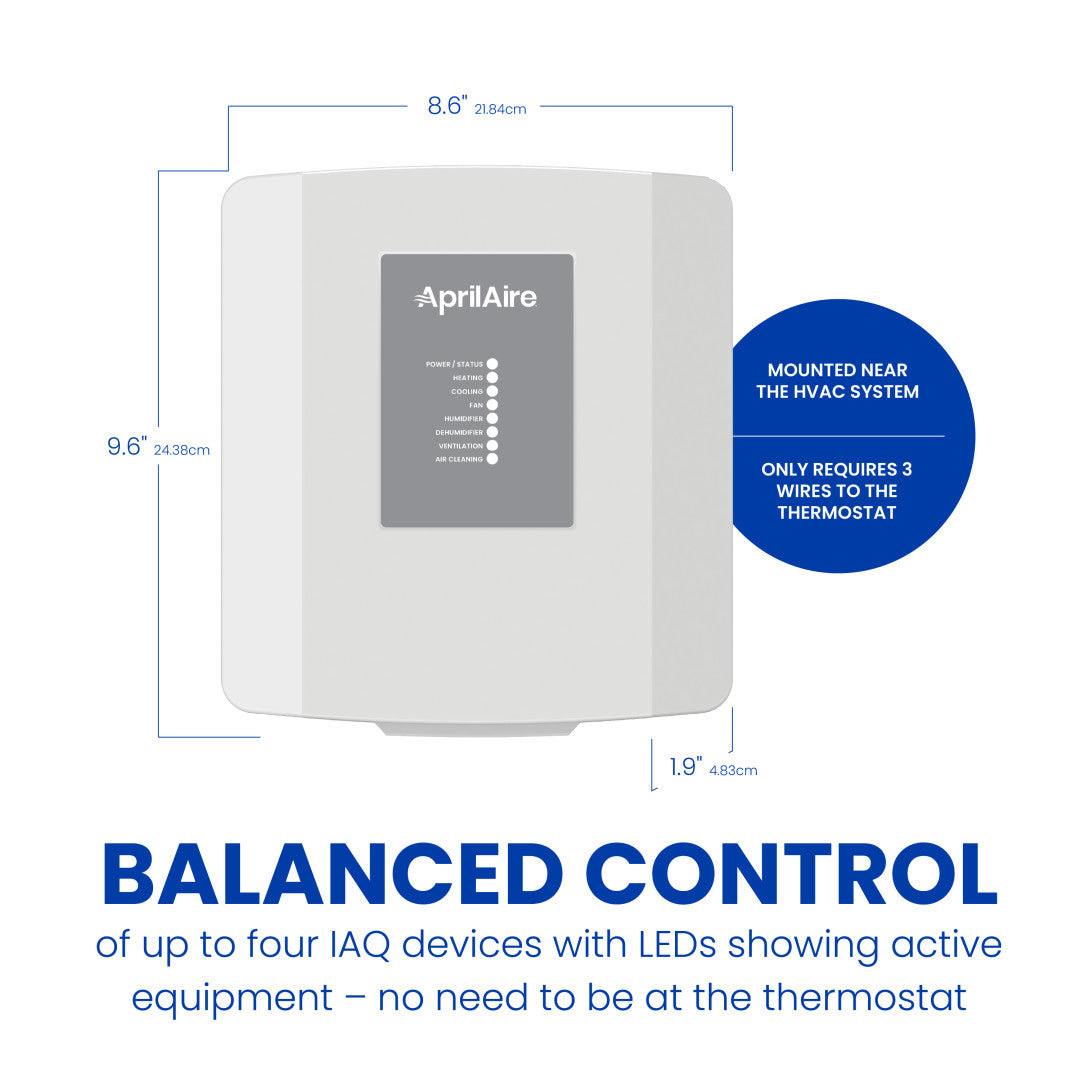 8.6" 21.84cm

9.6" 24.38cm

AprilAire

POWER / STATUS
HEATING
COOLING
FAN
HUMIDIFIER
DEHUMIDIFIER
VENTILATION
AIR CLEANING

MOUNTED NEAR THE HVAC SYSTEM

ONLY REQUIRES 3 WIRES TO THE THERMOSTAT

1.9" 4.83cm

BALANCED CONTROL

of up to four IAQ devices with LEDs showing active equipment – no need to be at the thermostat