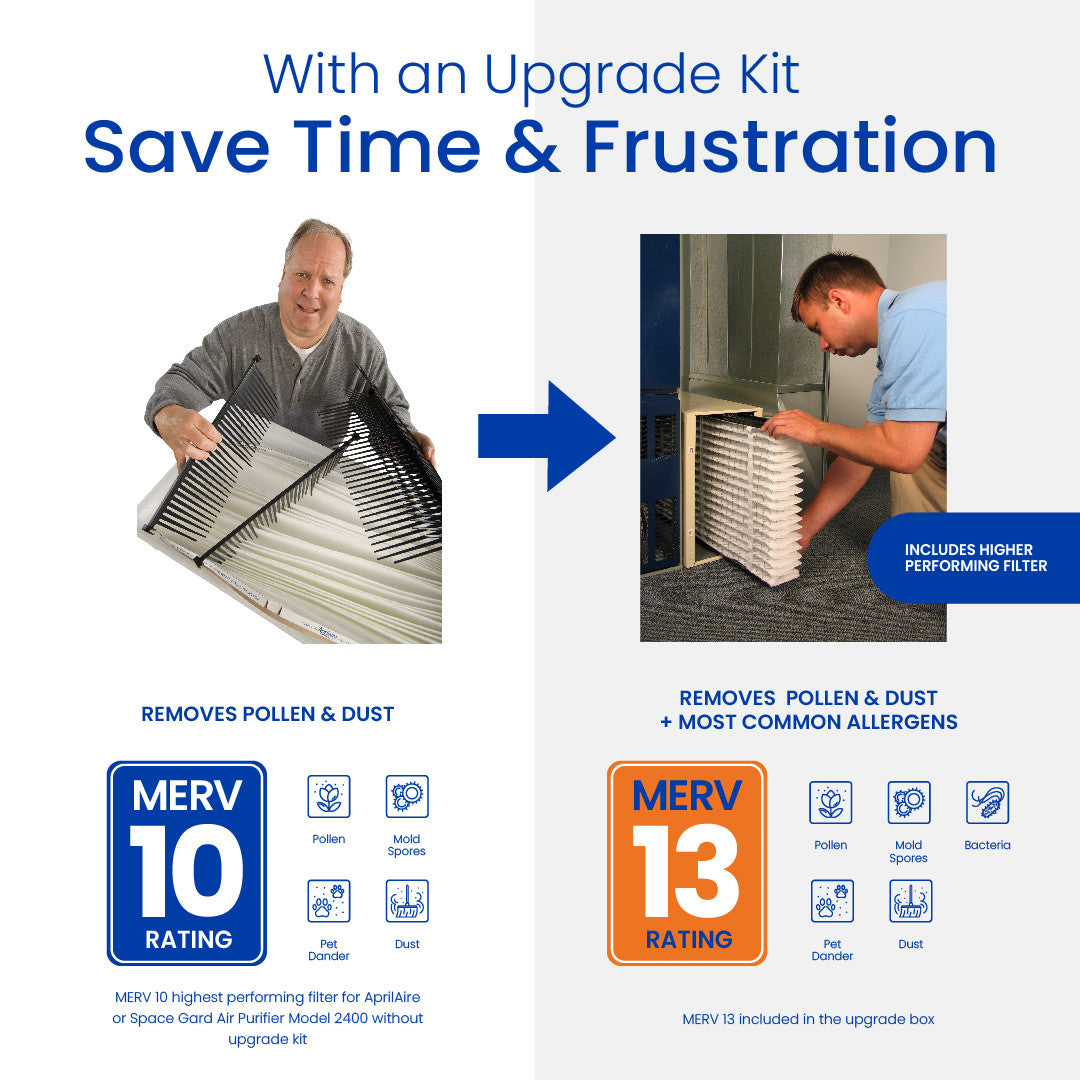 With an Upgrade Kit
Save Time & Frustration

INCLUDES HIGHER PERFORMING FILTER

REMOVES POLLEN & DUST

MERV
10
RATING

Pollen
Mold Spores
Pet Dander
Dust

MERV 10 highest performing filter for AprilAire or Space Gard Air Purifier Model 2400 without upgrade kit

REMOVES POLLEN & DUST
+ MOST COMMON ALLERGENS

MERV
13
RATING

Pollen
Mold Spores
Bacteria
Pet Dander
Dust

MERV 13 included in the upgrade box